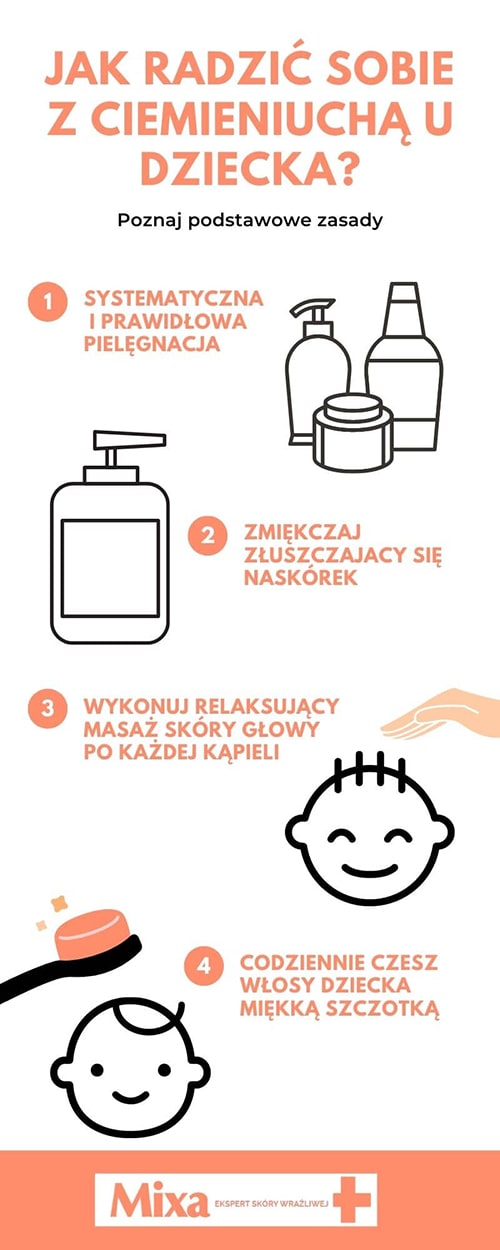 JAK RADZIĆ SOBIE Z CIEMIENIUCHĄ U DZIECKA?

Poznaj podstawowe zasady

1 SYSTEMATYCZNA I PRAWIDŁOWA PIELĘGNACJA

2 ZMIĘKCZAJ ZŁUSZCZAJACY SIĘ NASKÓREK

3 WYKONUJ RELAKSUJĄCY MASAŻ SKÓRY GŁOWY PO KAŻDEJ KĄPIELI

4 CODZIENNIE CZESZ WŁOSY DZIECKA MIĘKKĄ SZCZOTKĄ

Mixa EKSPERT SKÓRY WRAŻLIWEJ